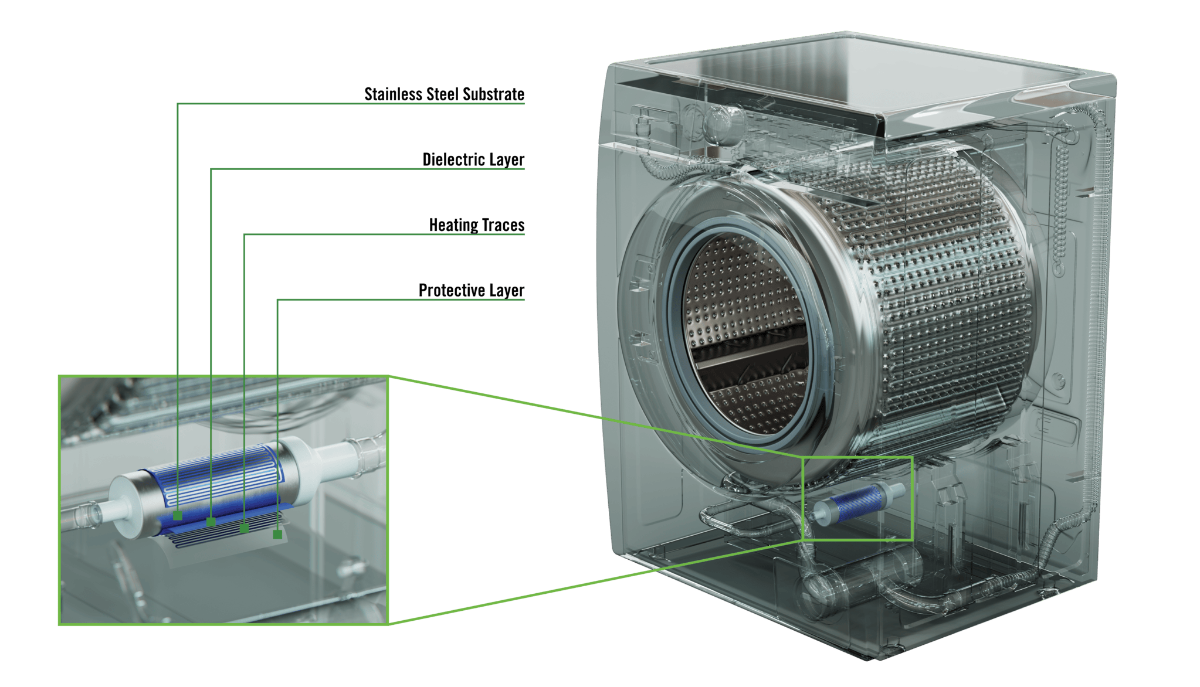 Stainless Steel Substrate

Dielectric Layer

Heating Traces

Protective Layer